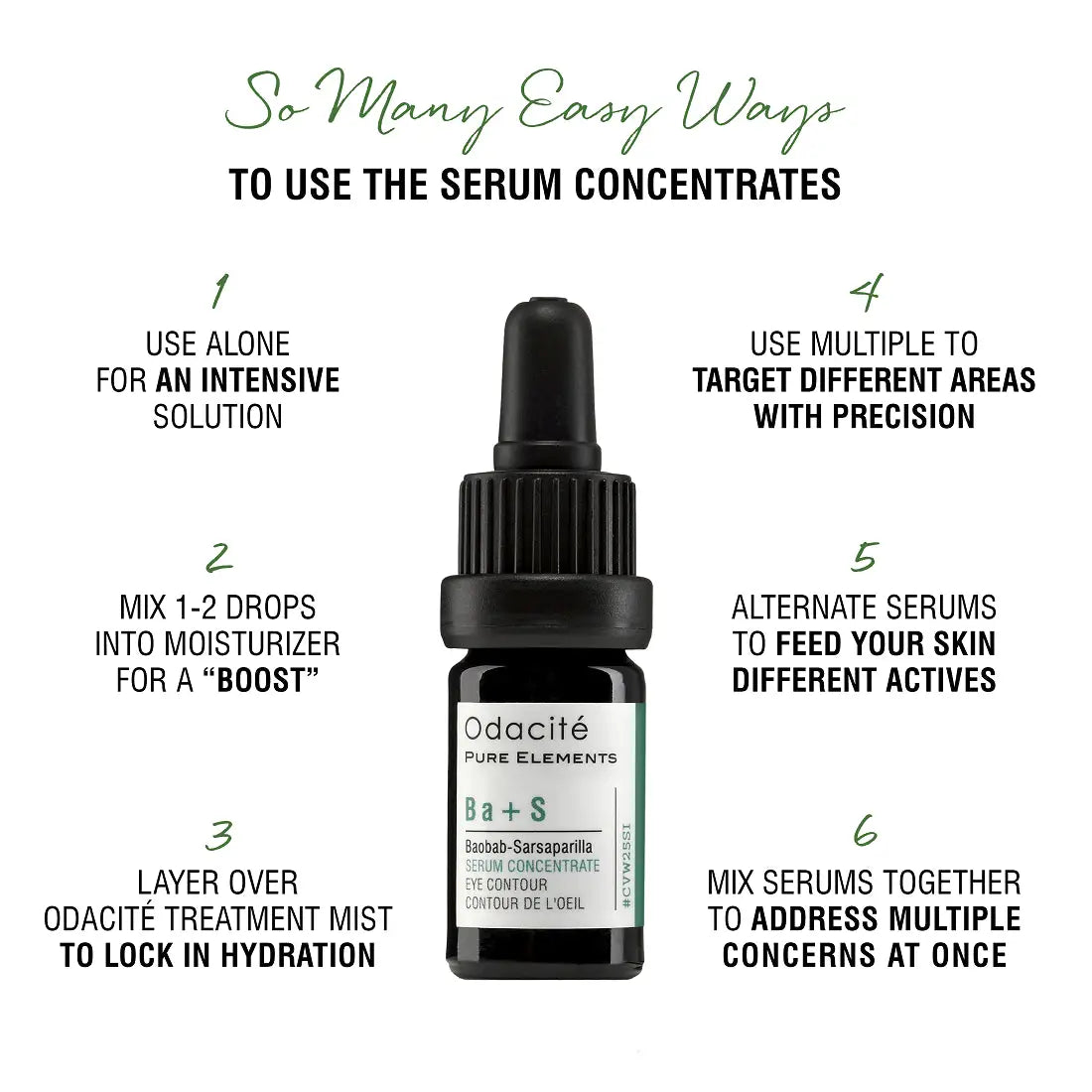 So Many Easy Ways

TO USE THE SERUM CONCENTRATES

1

USE ALONE FOR AN INTENSIVE SOLUTION

2

MIX 1-2 DROPS INTO MOISTURIZER FOR A “BOOST”

3

LAYER OVER ODACITÉ TREATMENT MIST TO LOCK IN HYDRATION

Odacité
PURE ELEMENTS
Ba + S
Baobab-Sarsaparilla
SERUM CONCENTRATE
EYE CONTOUR
CONTOUR DE L'OEIL
#CVW25SI

4

USE MULTIPLE TO TARGET DIFFERENT AREAS WITH PRECISION

5

ALTERNATE SERUMS TO FEED YOUR SKIN DIFFERENT ACTIVES

6

MIX SERUMS TOGETHER TO ADDRESS MULTIPLE CONCERNS AT ONCE