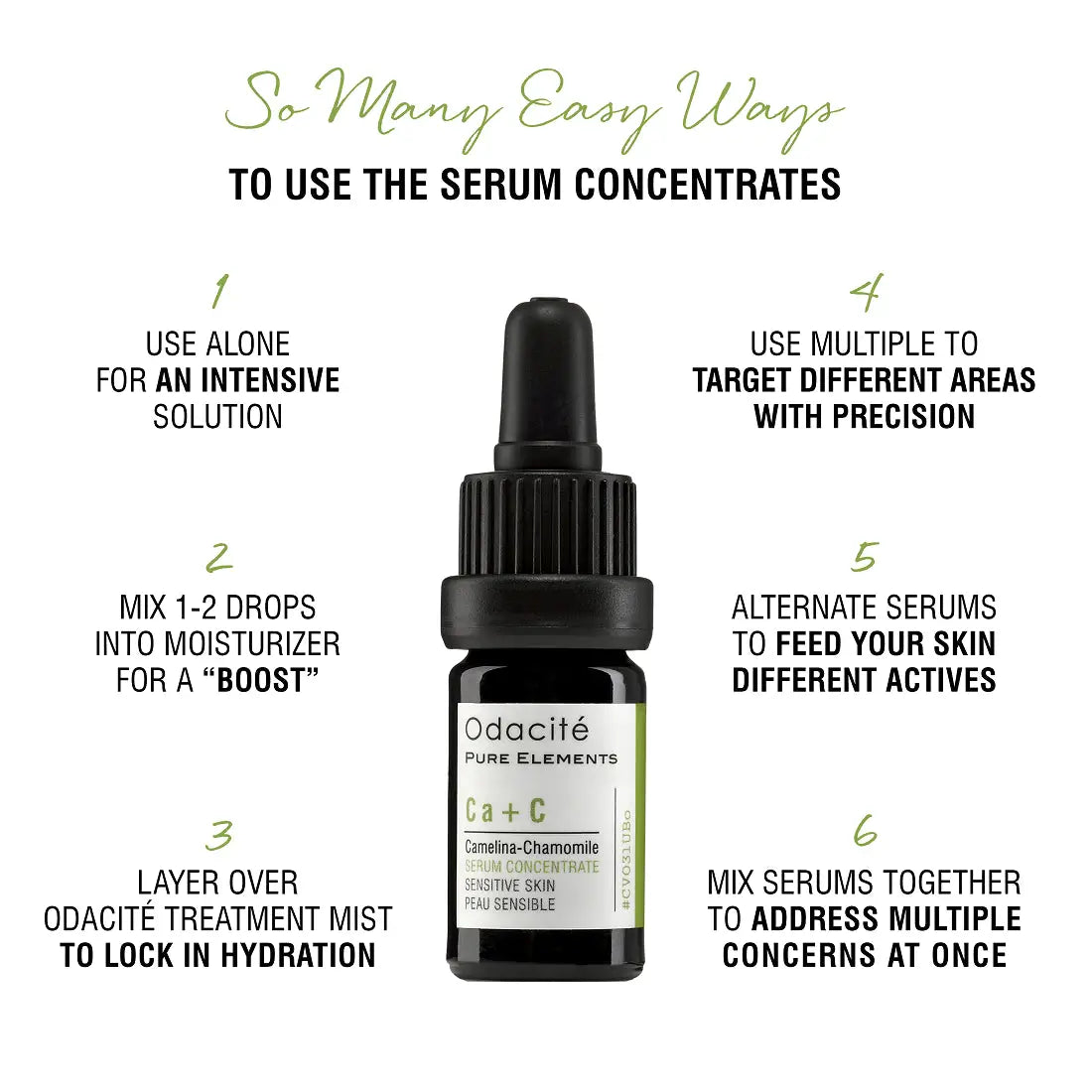 So Many Easy Ways

TO USE THE SERUM CONCENTRATES

1

USE ALONE FOR AN INTENSIVE SOLUTION

2

MIX 1-2 DROPS INTO MOISTURIZER FOR A “BOOST”

3

LAYER OVER ODACITÉ TREATMENT MIST TO LOCK IN HYDRATION

Odacité
PURE ELEMENTS
Ca + C
Camelina-Chamomile
SERUM CONCENTRATE
SENSITIVE SKIN
PEAU SENSIBLE
#CV031UBo

4

USE MULTIPLE TO TARGET DIFFERENT AREAS WITH PRECISION

5

ALTERNATE SERUMS TO FEED YOUR SKIN DIFFERENT ACTIVES

6

MIX SERUMS TOGETHER TO ADDRESS MULTIPLE CONCERNS AT ONCE